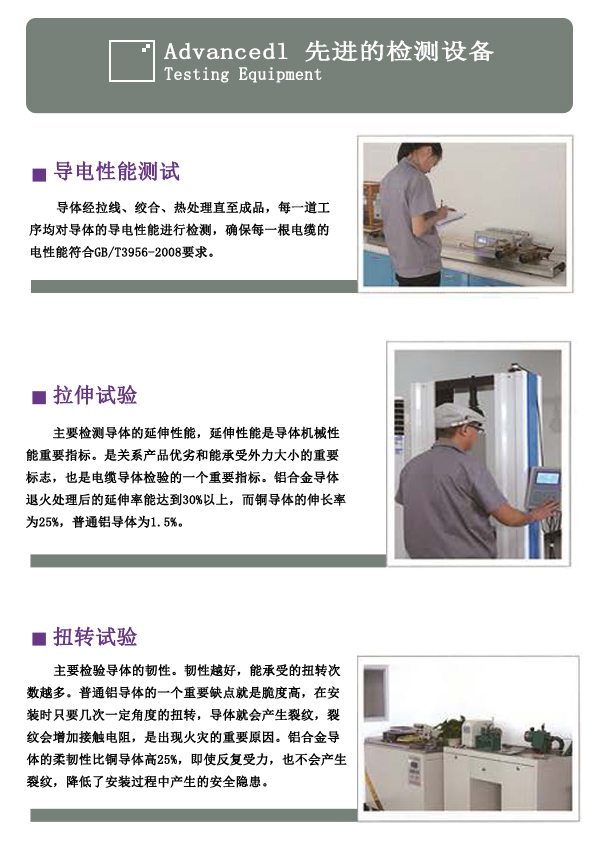 Advancedl 先进的检测设备
Testing Equipment

■ 导电性能测试

导体经拉线、绞合、热处理直至成品，每一道工序均对导体的导电性能进行检测，确保每一根电缆的电性能符合GB/T3956-2008要求。

■ 拉伸试验

主要检测导体的延伸性能，延伸性能是导体机械性能重要指标。是关系产品优劣和能承受外力大小的重要标志，也是电缆导体检验的一个重要指标。铝合金导体退火处理后的延伸率能达到30%以上，而铜导体的伸长率为25%，普通铝导体为1.5%。

■ 扭转试验

主要检验导体的韧性。韧性越好，能承受的扭转次数越多。普通铝导体的一个重要缺点就是脆度高，在安装时只要几次一定角度的扭转，导体就会产生裂纹，裂纹会增加接触电阻，是出现火灾的重要原因。铝合金导体的柔韧性比铜导体高25%，即使反复受力，也不会产生裂纹，降低了安装过程中产生的安全隐患。